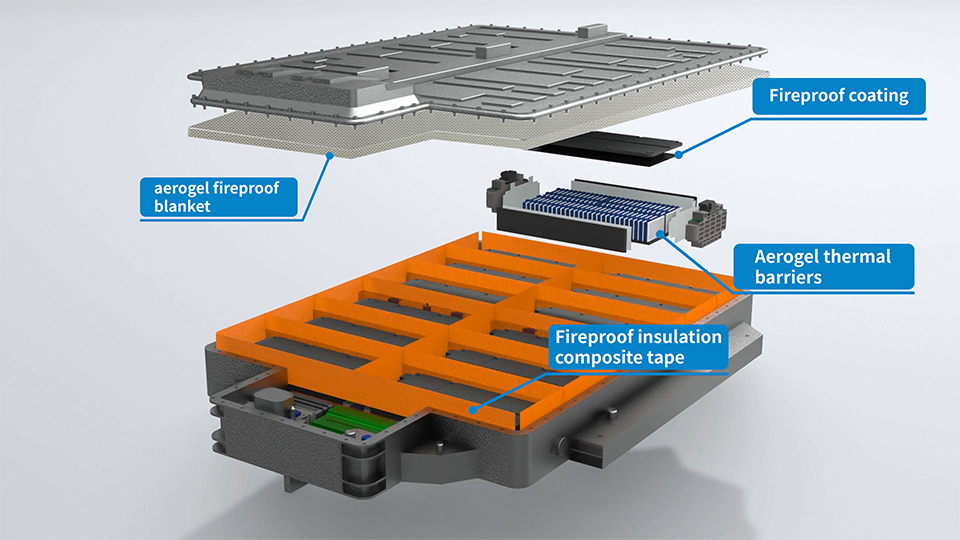 Fireproof coating

aerogel fireproof blanket

Aerogel thermal barriers

Fireproof insulation composite tape